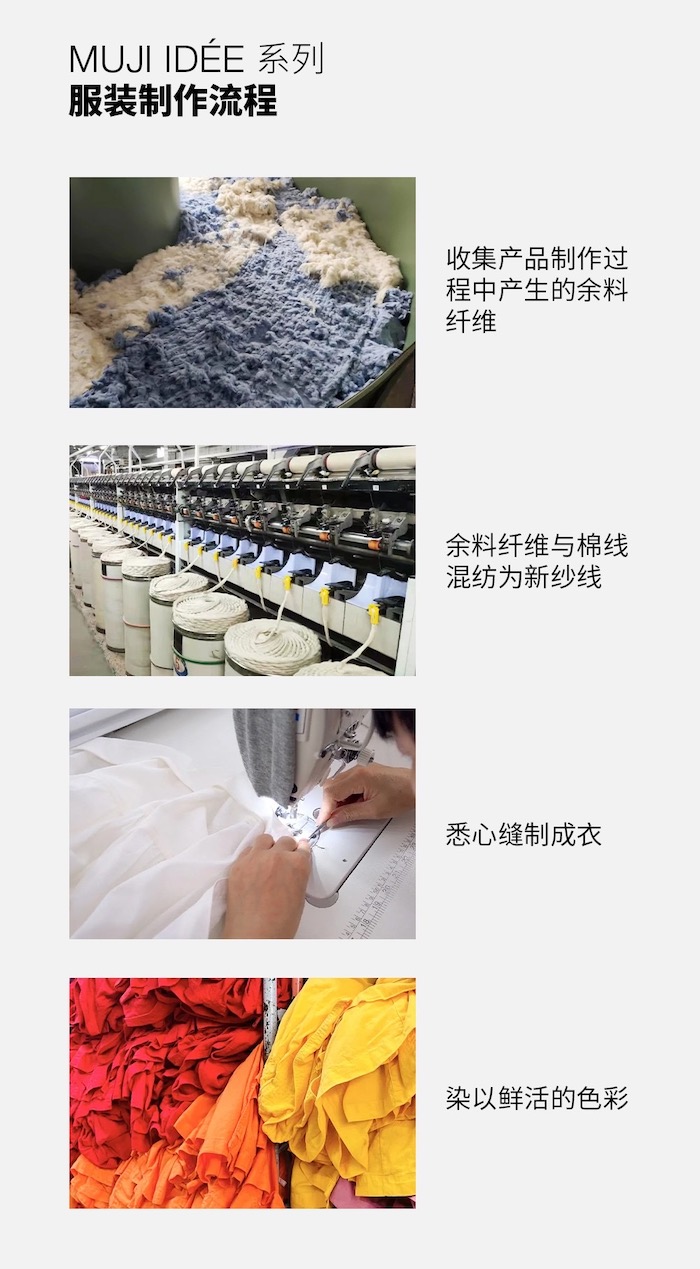 MUJI IDÉE 系列
服装制作流程

收集产品制作过程中产生的余料纤维

余料纤维与棉线混纺为新纱线

悉心缝制成衣

染以鲜活的色彩